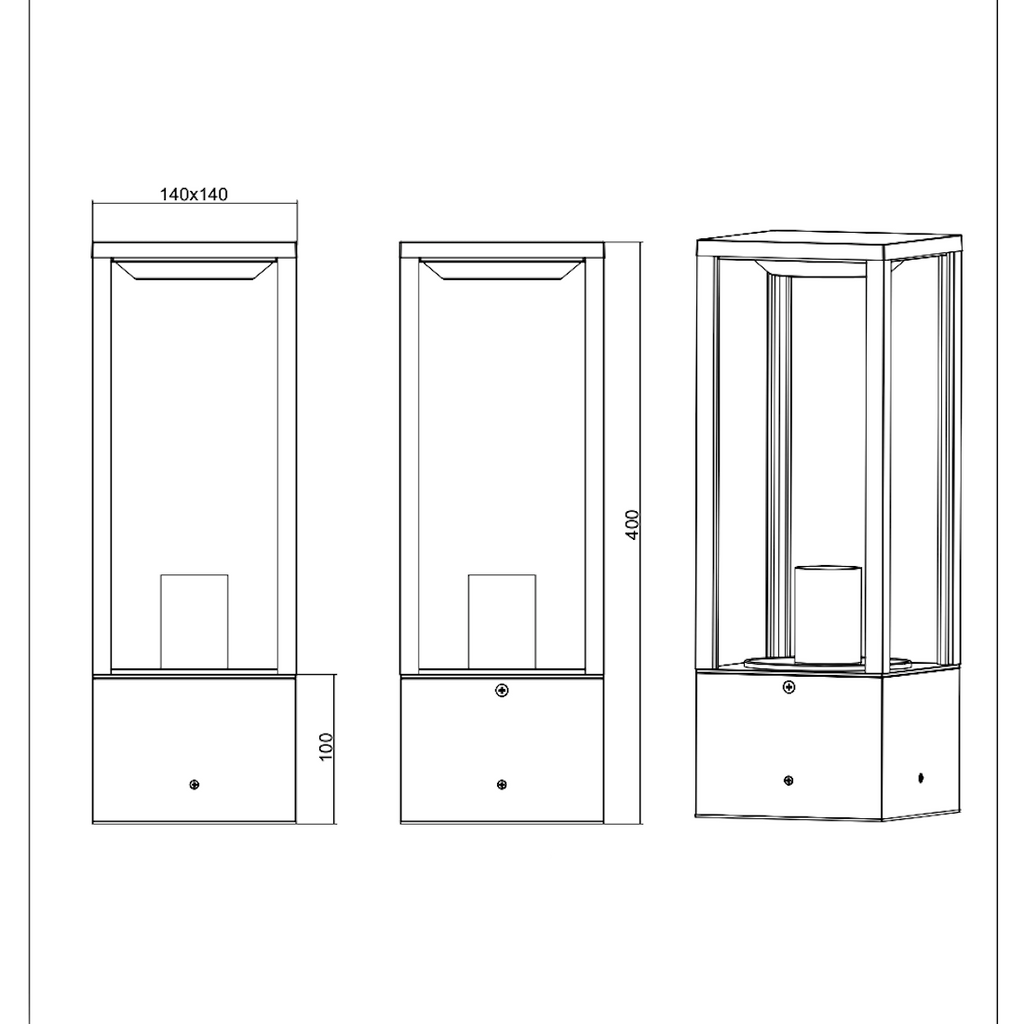 140x140

400

100