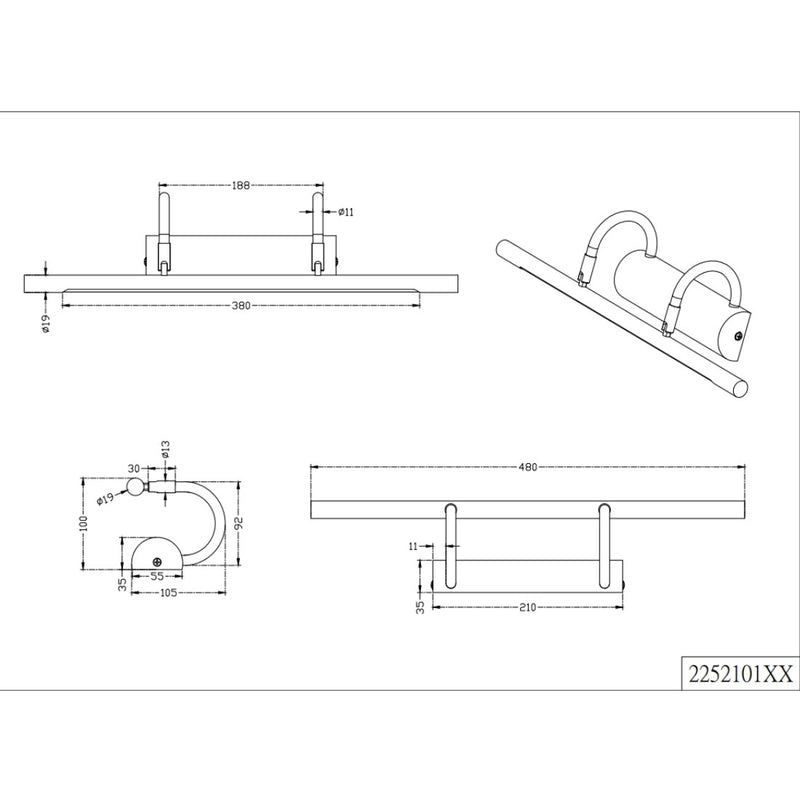 188

ø11

ø19

380

30

ø13

ø19

100

92

35

55

105

480

11

35

210

2252101XX